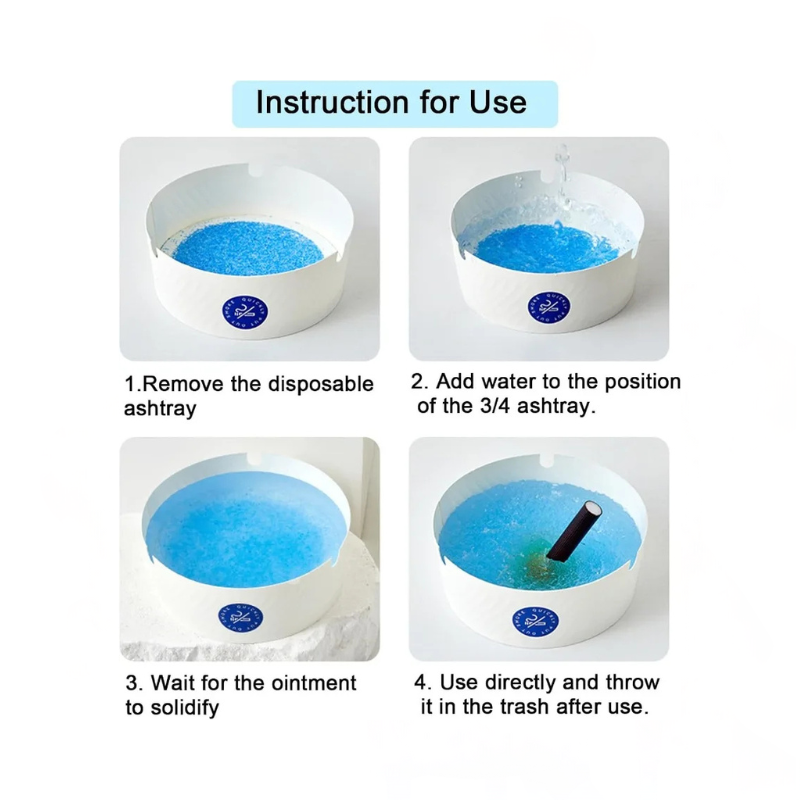 Instruction for Use

1.Remove the disposable ashtray

2. Add water to the position of the 3/4 ashtray.

3. Wait for the ointment to solidify

4. Use directly and throw it in the trash after use.