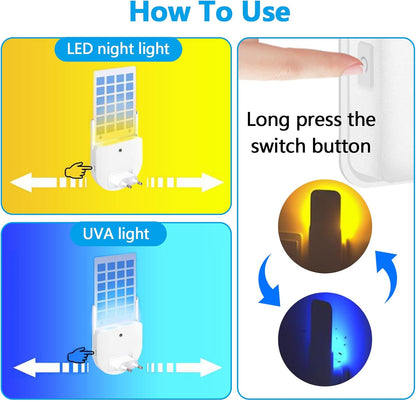 How To Use

LED night light

UVA light

Long press the switch button