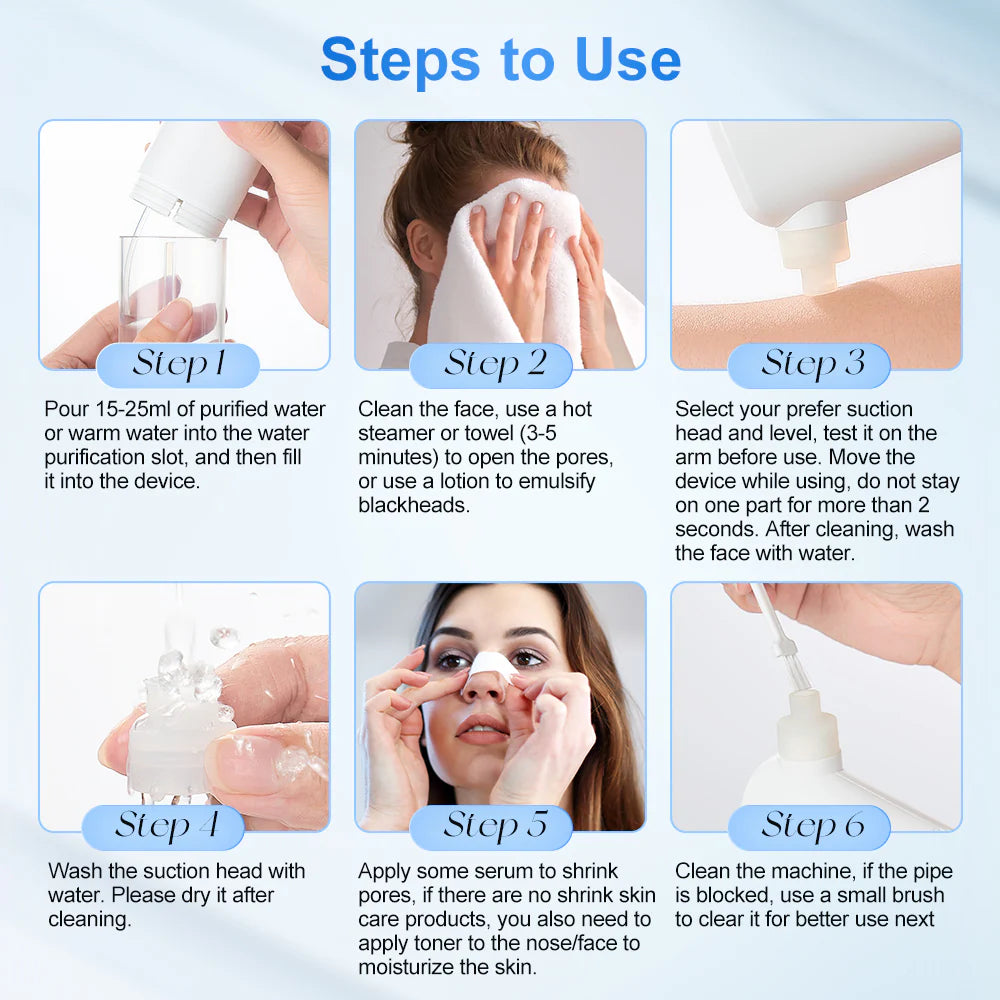 Steps to Use

Step 1

Pour 15-25ml of purified water or warm water into the water purification slot, and then fill it into the device.

Step 2

Clean the face, use a hot steamer or towel (3-5 minutes) to open the pores, or use a lotion to emulsify blackheads.

Step 3

Select your prefer suction head and level, test it on the arm before use. Move the device while using, do not stay on one part for more than 2 seconds. After cleaning, wash the face with water.

Step 4

Wash the suction head with water. Please dry it after cleaning.

Step 5

Apply some serum to shrink pores, if there are no shrink skin care products, you also need to apply toner to the nose/face to moisturize the skin.

Step 6

Clean the machine, if the pipe is blocked, use a small brush to clear it for better use next