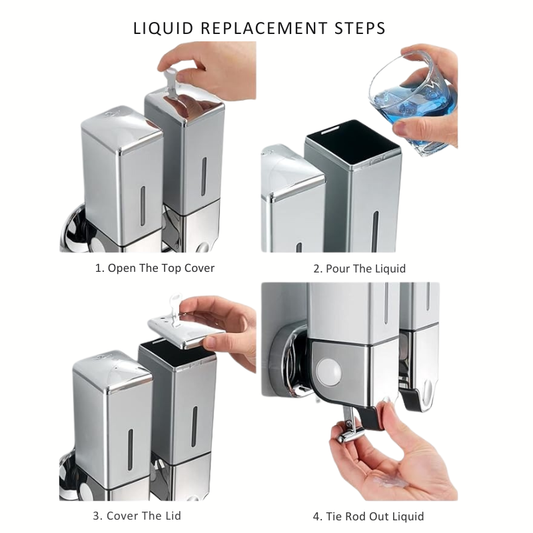 LIQUID REPLACEMENT STEPS

1. Open The Top Cover

2. Pour The Liquid

3. Cover The Lid

4. Tie Rod Out Liquid